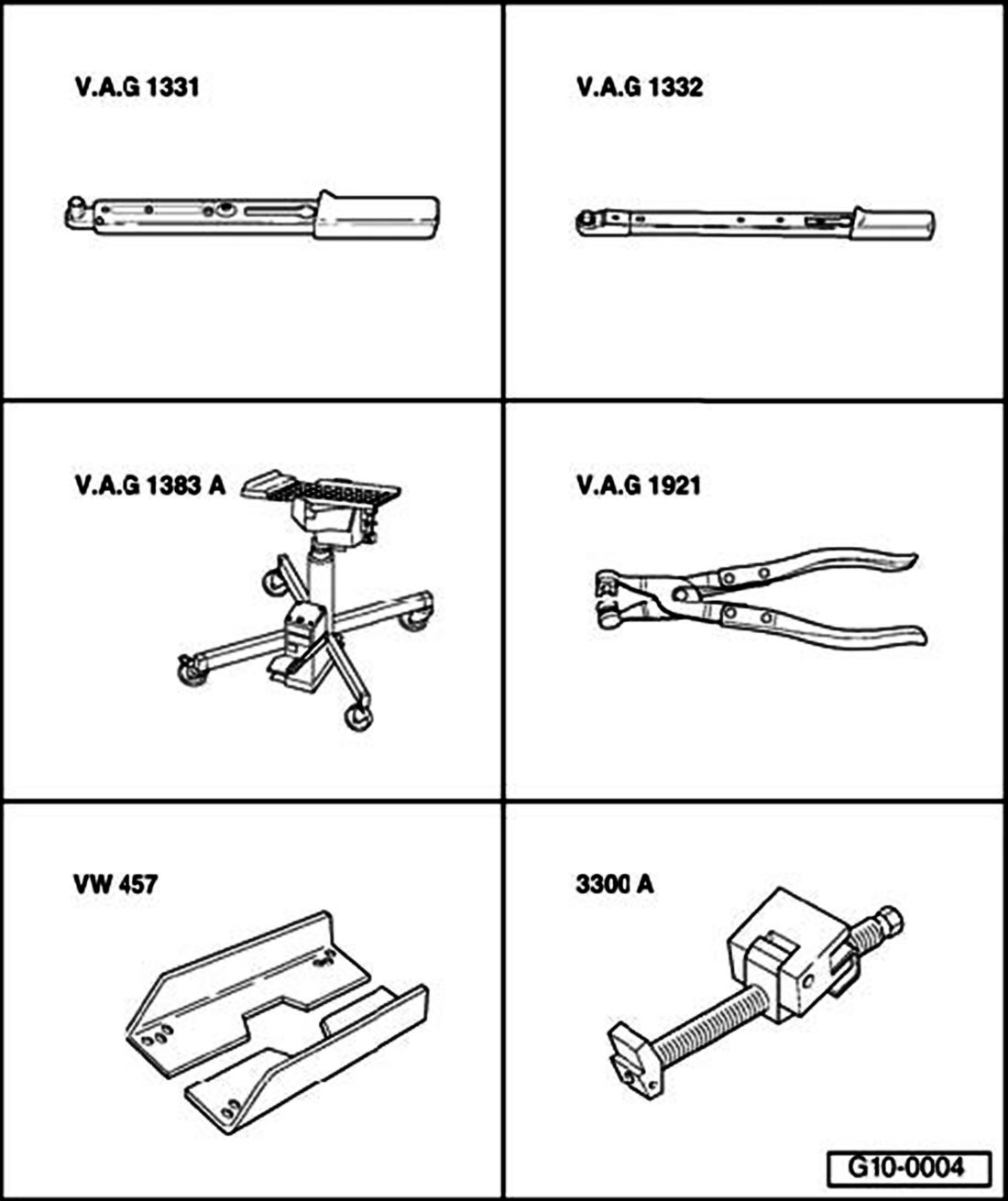 V.A.G 1331

V.A.G 1332

V.A.G 1383 A

V.A.G 1921

VW 457

3300 A

G10-0004