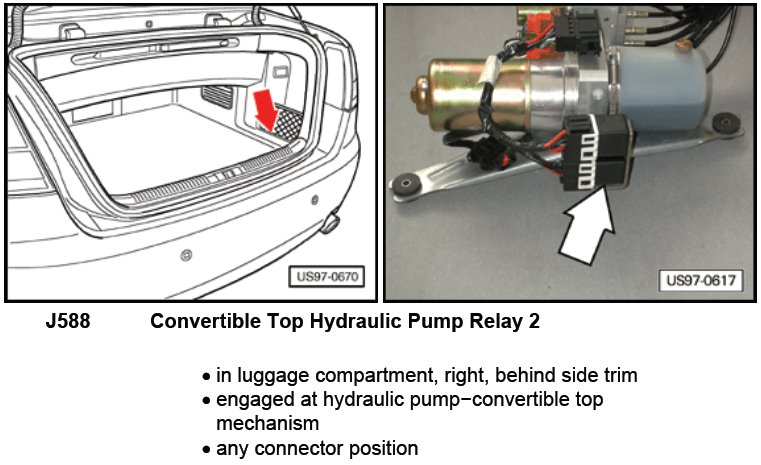 US97-0670

US97-0617

J588 Convertible Top Hydraulic Pump Relay 2

• in luggage compartment, right, behind side trim
• engaged at hydraulic pump−convertible top mechanism
• any connector position