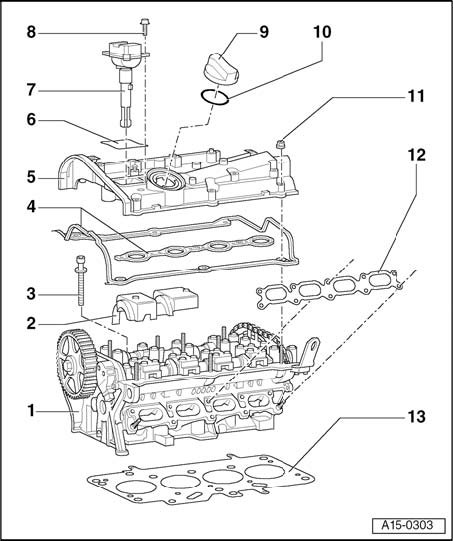 8
9
10
7
11
6
12
5
4
3
2
1
13
A15-0303