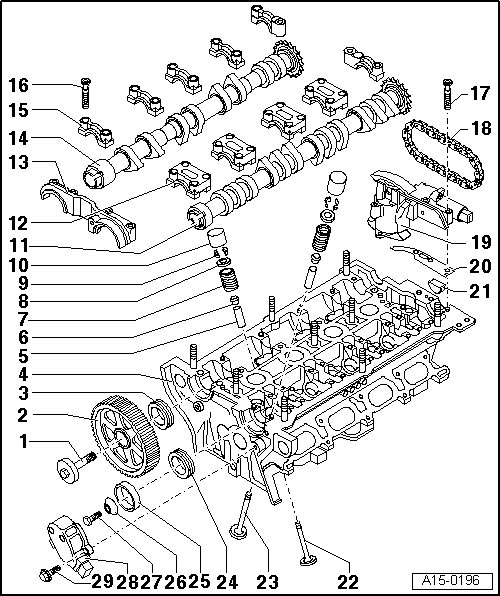 16
15
14
13
12
11
10
9
8
7
6
5
4
3
2
1
17
18
19
20
21
29
28
27
26
25
24
23
22
A15-0196