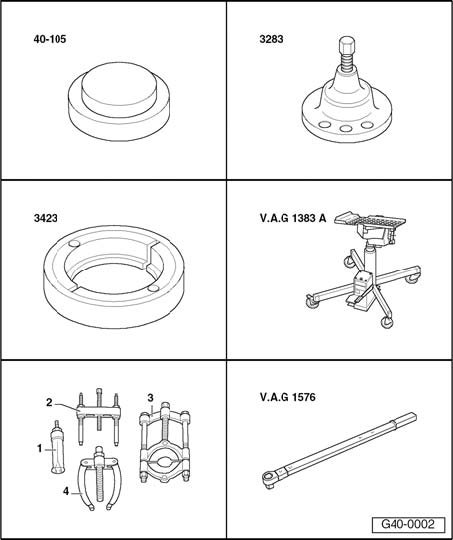 40-105

3283

3423

V.A.G 1383 A

2
3
1
4

V.A.G 1576

G40-0002