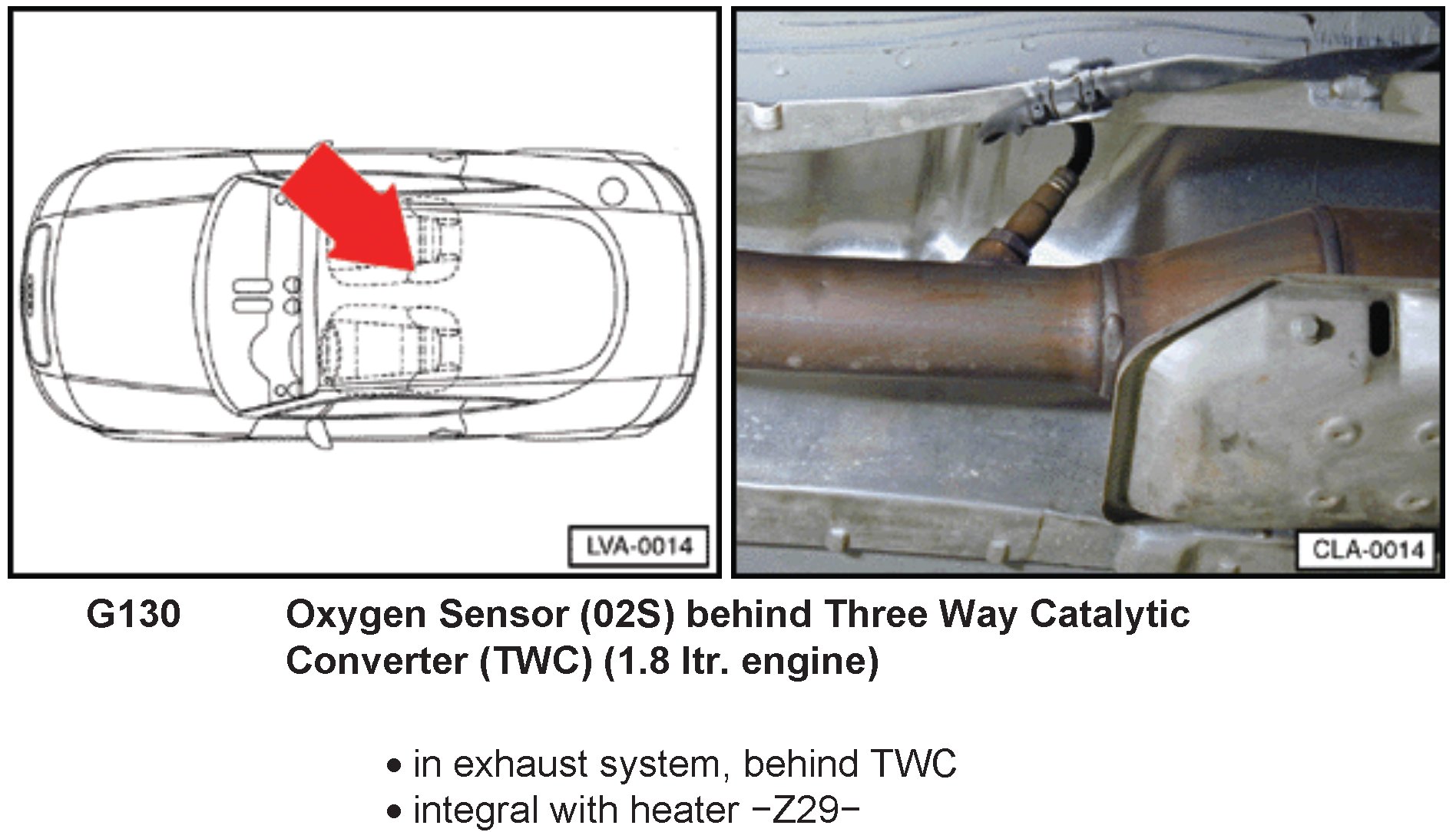 LVA-0014

CLA-0014

G130 Oxygen Sensor (02S) behind Three Way Catalytic Converter (TWC) (1.8 ltr. engine)

• in exhaust system, behind TWC
• integral with heater −Z29−