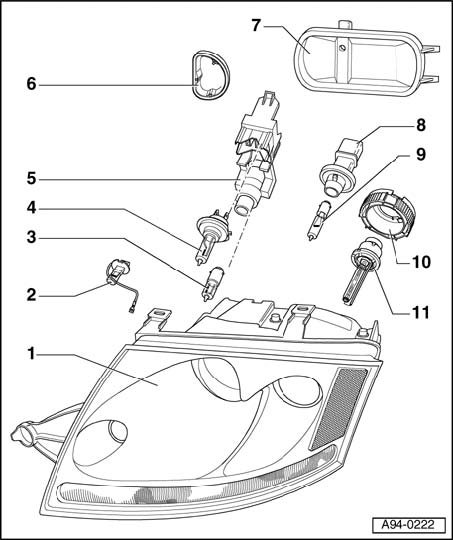 7
6
8
9
5
4
3
10
2
11
1
A94-0222