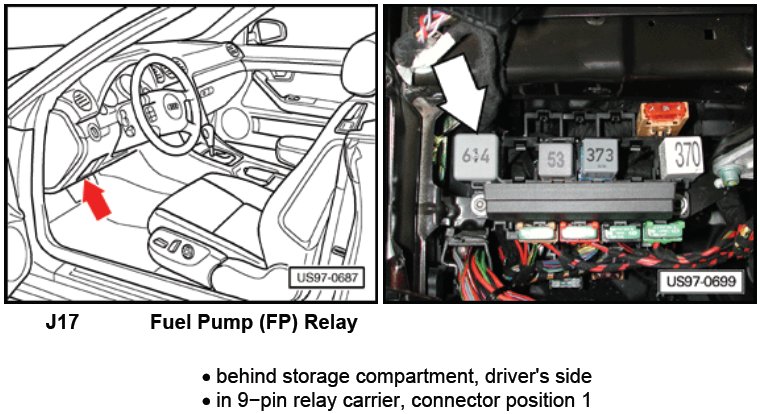 US97-0687

614

53

373

370

US97-0699

J17 Fuel Pump (FP) Relay

• behind storage compartment, driver's side
• in 9−pin relay carrier, connector position 1