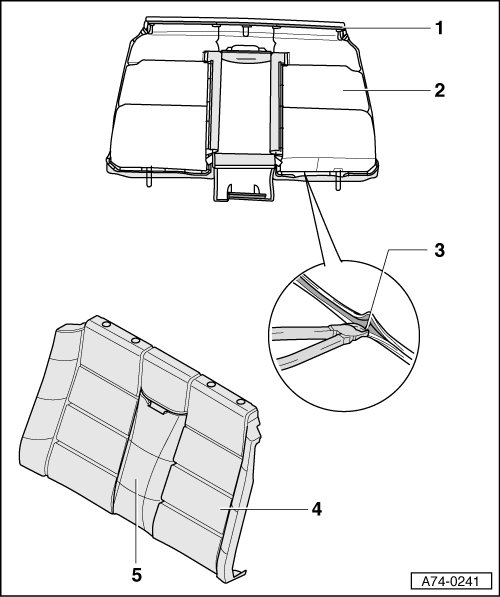 1
2
3
4
5
A74-0241