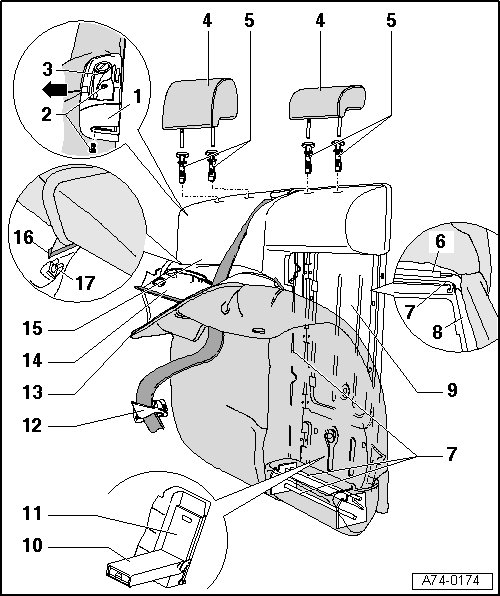 4
5
4
5
3
2
1
16
17
6
7
8
15
14
13
9
12
7
11
10
A74-0174