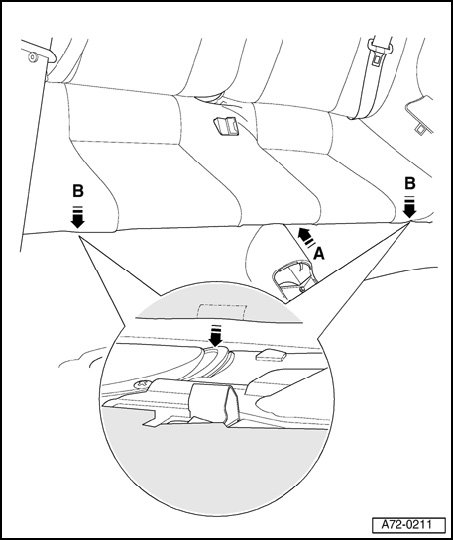 B
B
A
A72-0211