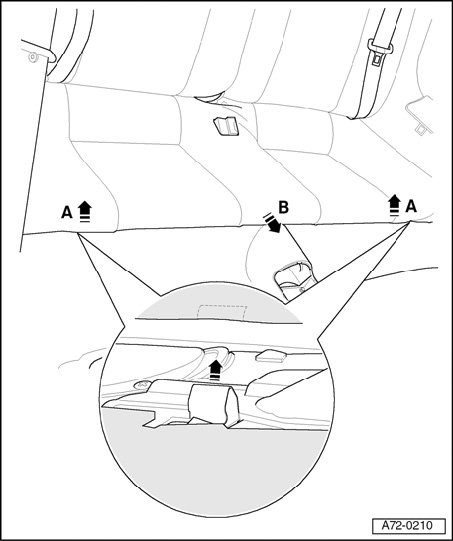 A
B
A
A72-0210