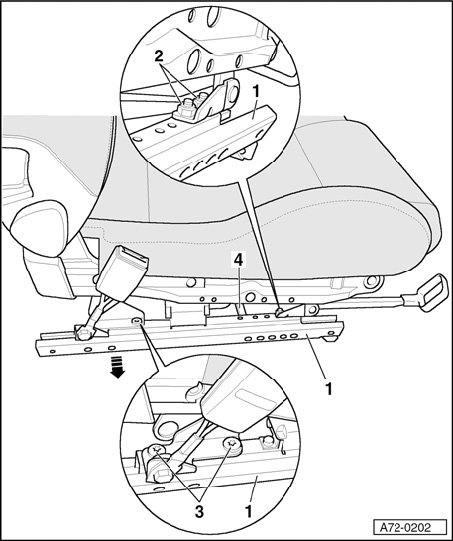 2
1
4
1
3
1
A72-0202