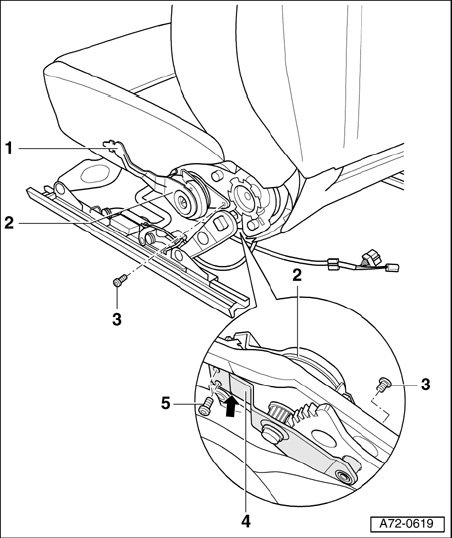 1
2
3
2
3
5
4
A72-0619