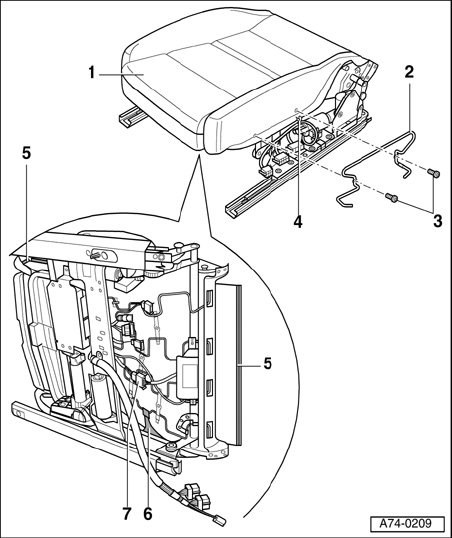 1
2
5
4
3
5
7
6
A74-0209