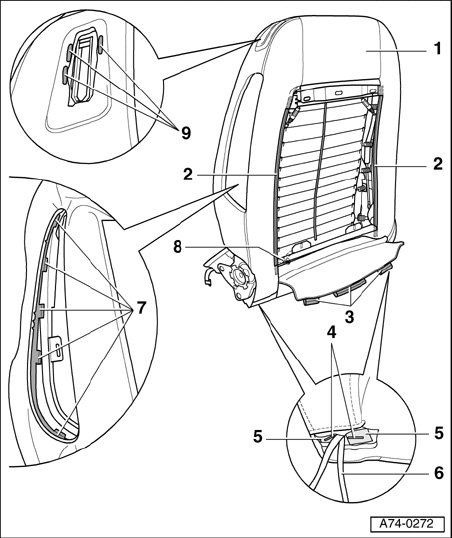 1
9
2
2
8
7
3
4
5
5
6
A74-0272