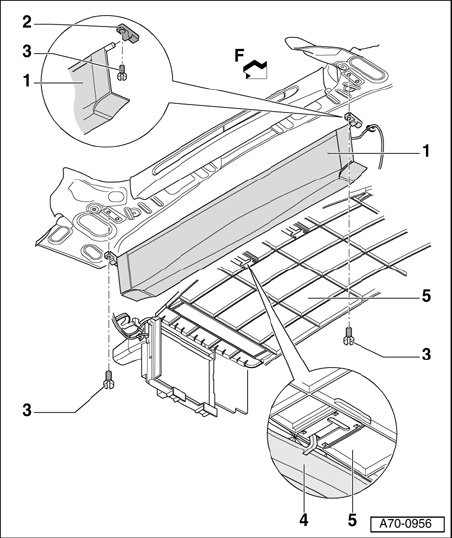 2
3
1
F
1
5
3
3
4
5
A70-0956