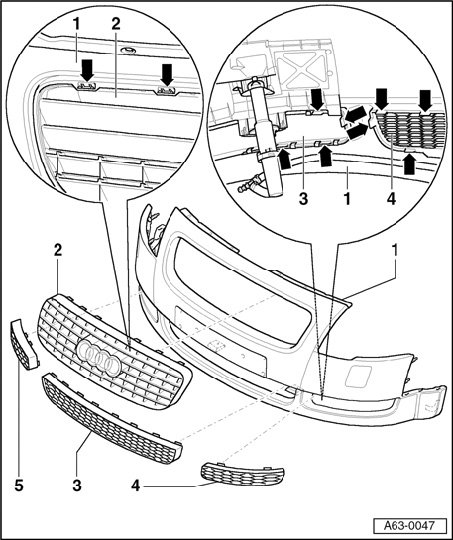 1
2
3
1
4
1
2
5
3
4
A63-0047