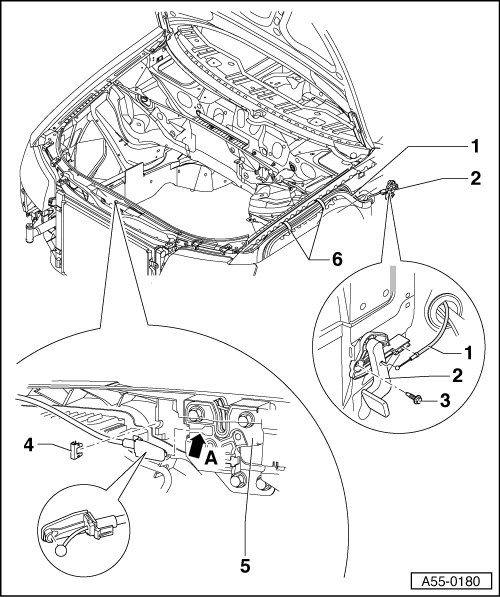 1
2
6
1
2
3
4
A
5
A55-0180