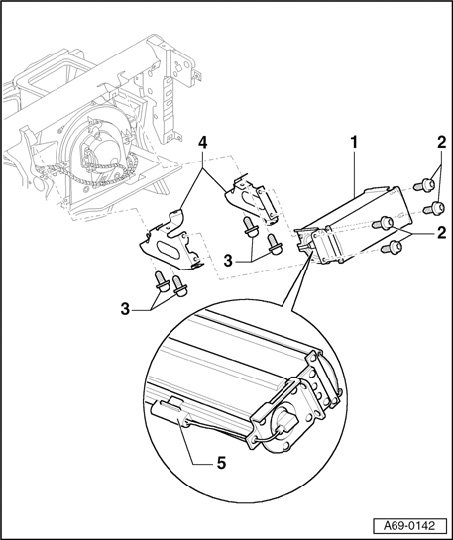 4
1
2
2
3
3
5
A69-0142