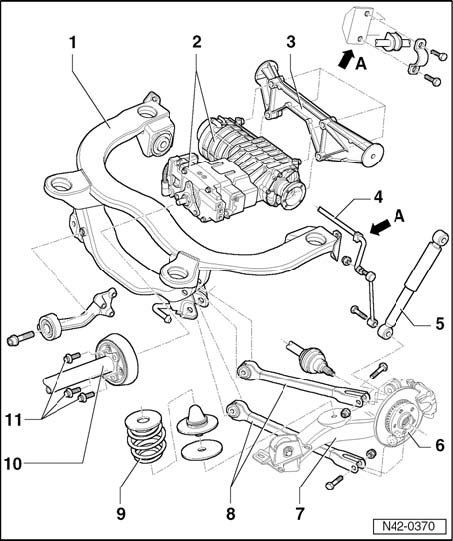 1
2
3
A
4
A
5
6
7
8
9
10
11
N42-0370