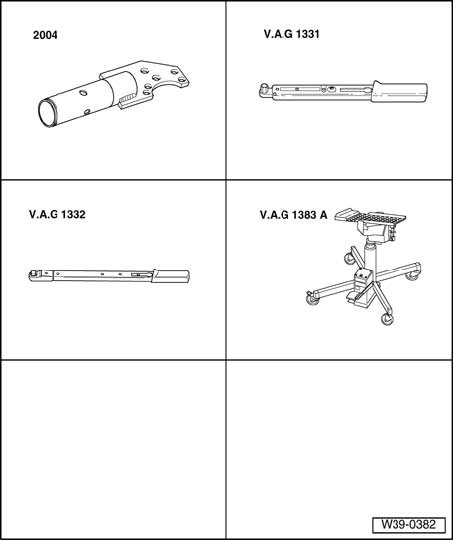 2004

V.A.G 1331

V.A.G 1332

V.A.G 1383 A

W39-0382