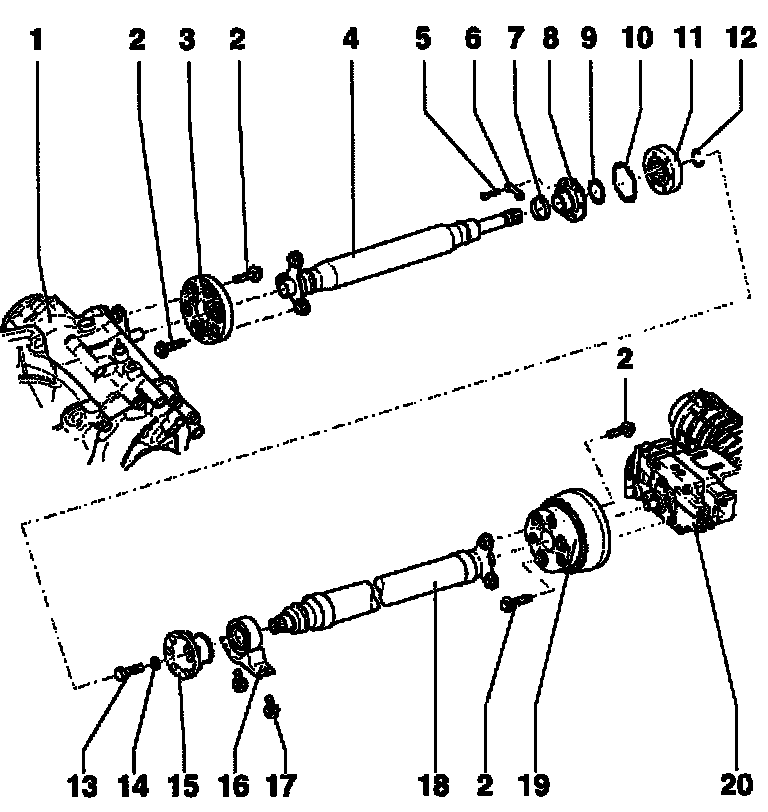 1 2 3 2 4 5 6 7 8 9 10 11 12

2

13 14 15 16 17 18 2 19 20