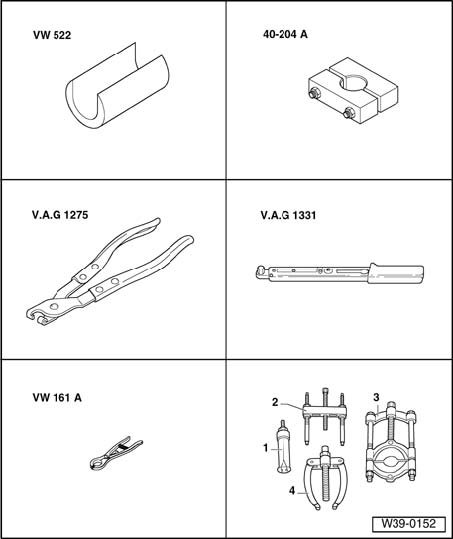 VW 522

40-204 A

V.A.G 1275

V.A.G 1331

VW 161 A

2

3

1

4

W39-0152