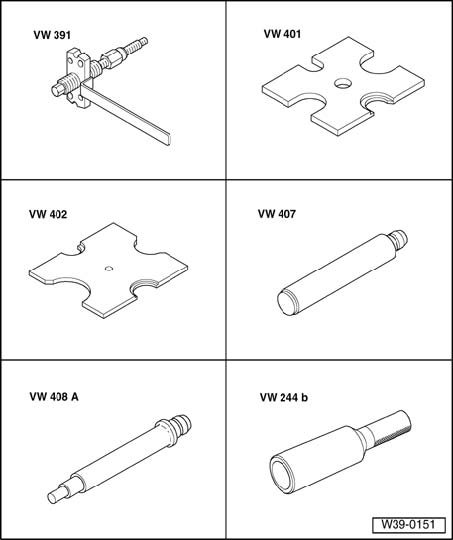 VW 391

VW 401

VW 402

VW 407

VW 408 A

VW 244 b

W39-0151