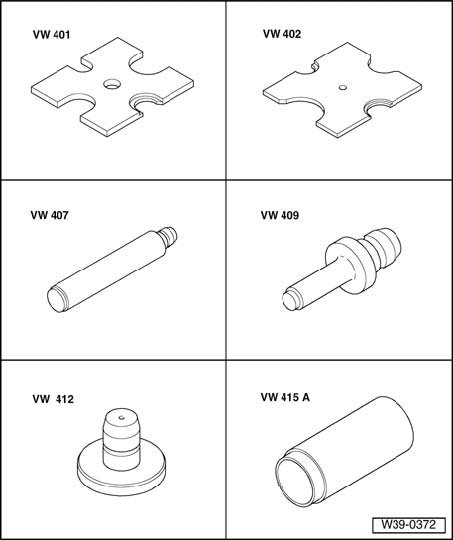 VW 401

VW 402

VW 407

VW 409

VW 412

VW 415 A

W39-0372