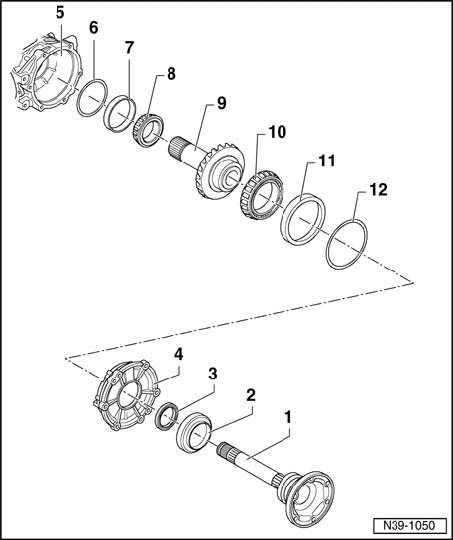 5
6
7
8
9
10
11
12
4
3
2
1
N39-1050