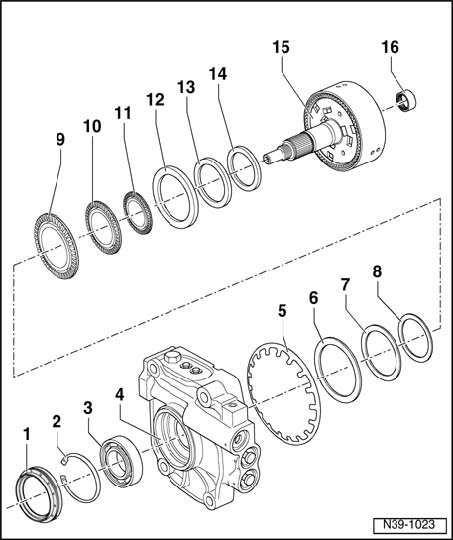 15
16
14
13
12
11
10
9
8
7
6
5
4
3
2
1
N39-1023