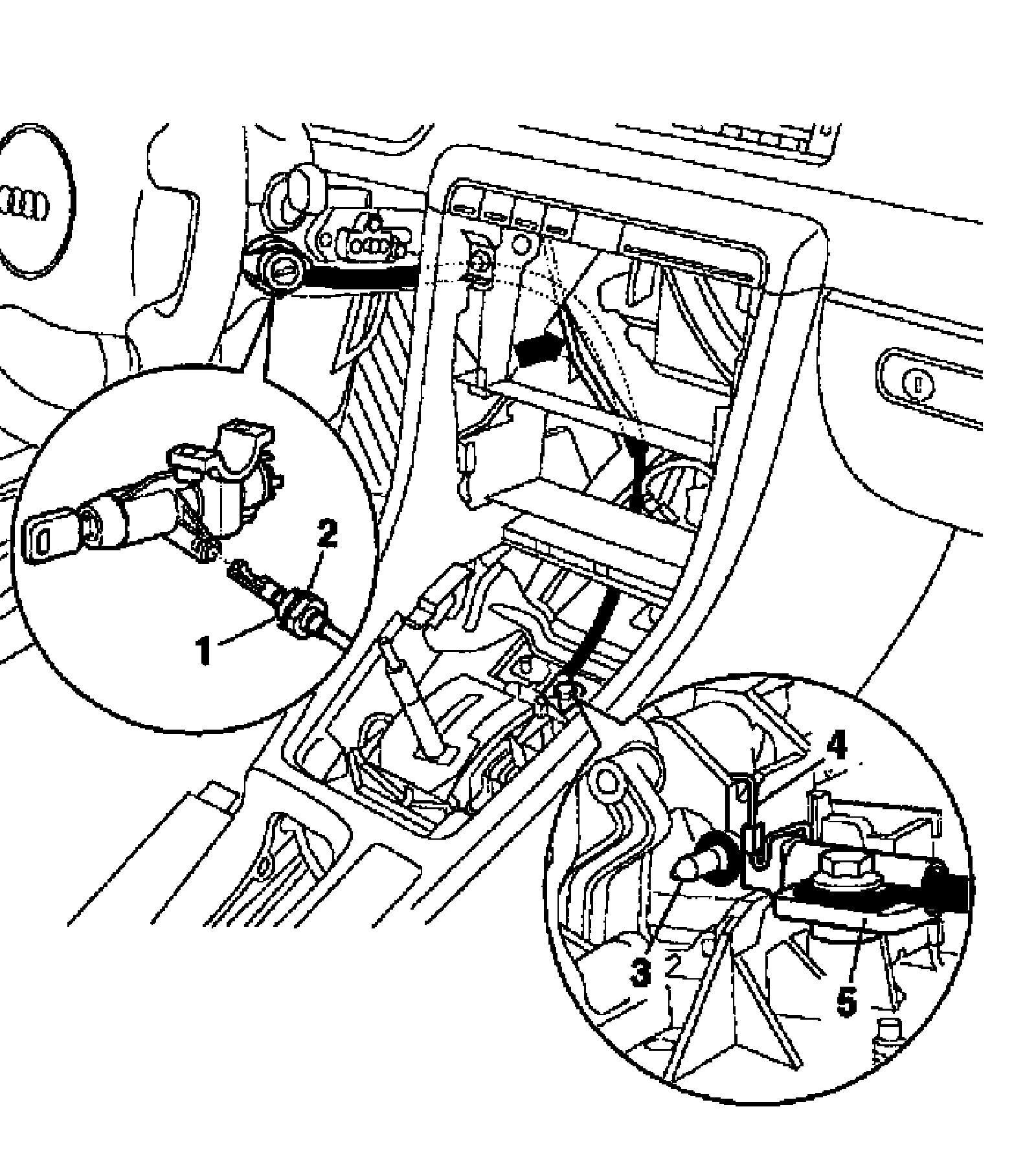 2
1
4
3
5