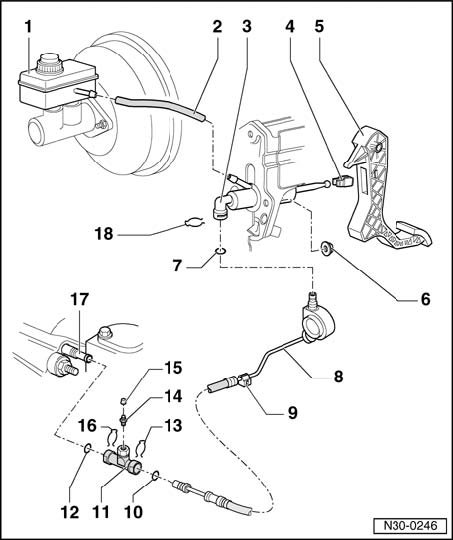 1
2
3
4
5
18
7
6
17
15
14
16
13
8
9
12
11
10
N30-0246