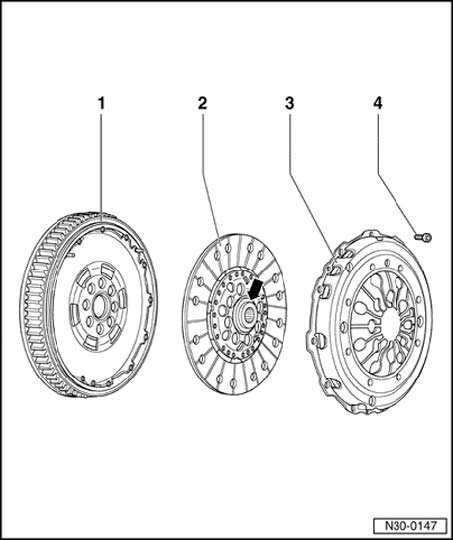 1
2
3
4
N30-0147