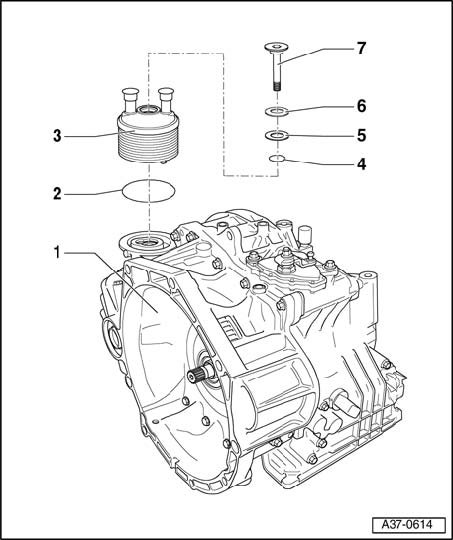 7
6
3
5
4
2
1
A37-0614