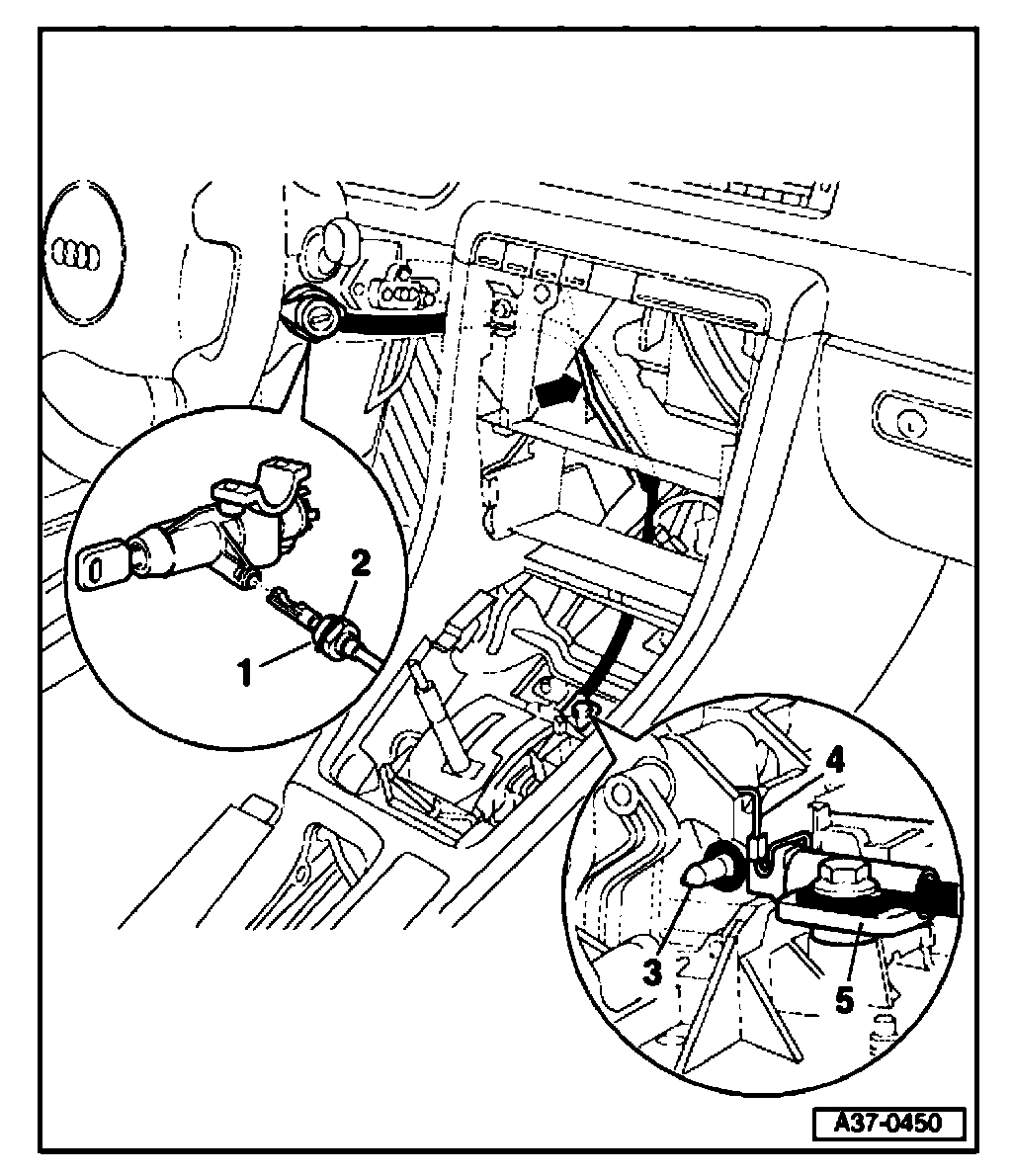 2
1
4
3
5
A37-0450