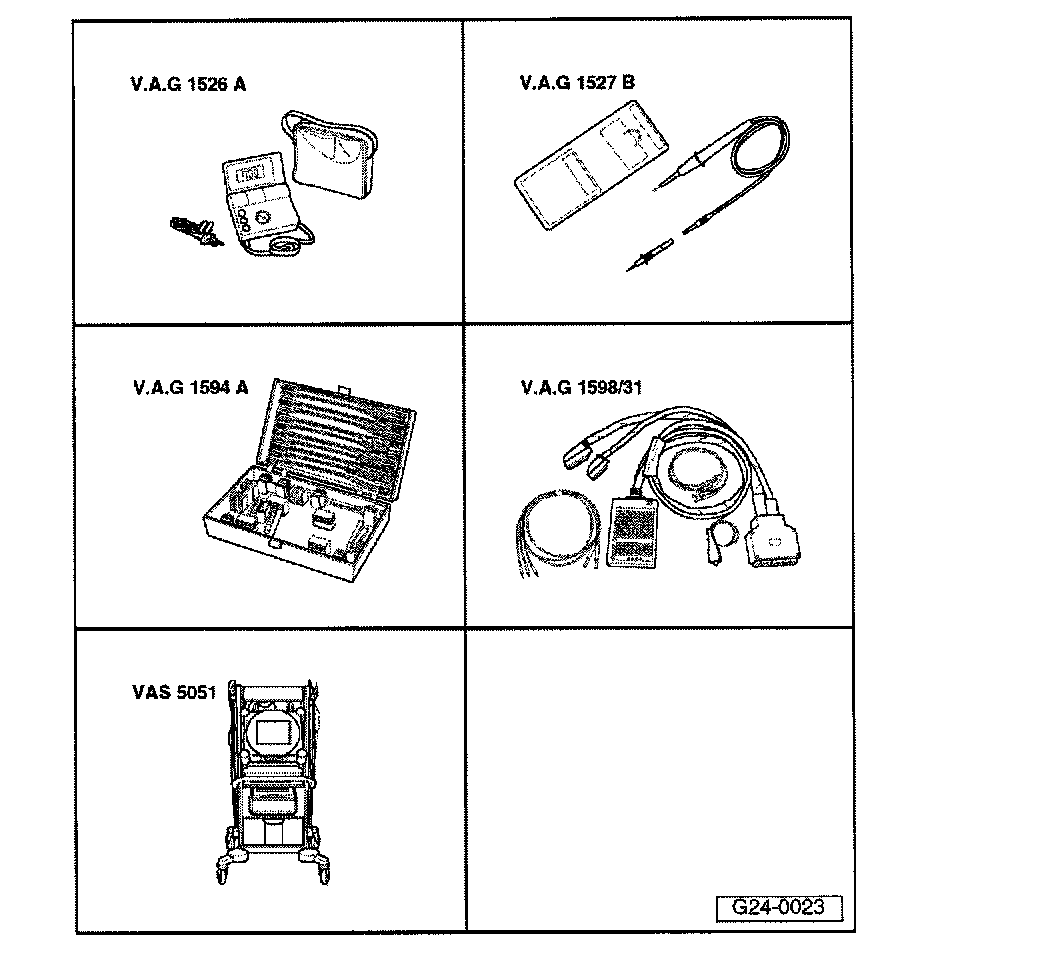 V.A.G 1526 A

V.A.G 1527 B

V.A.G 1594 A

V.A.G 1598/31

VAS 5051

G24-0023