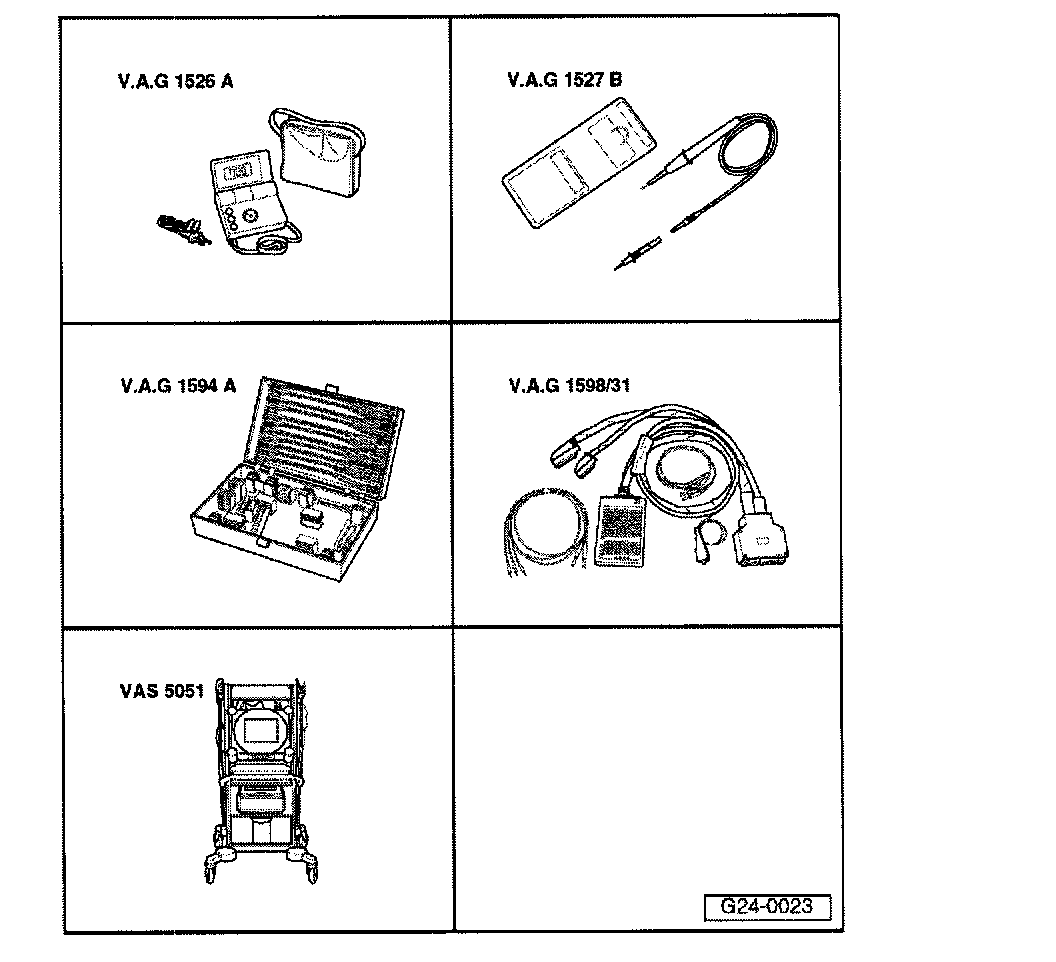 V.A.G 1526 A

V.A.G 1527 B

V.A.G 1594 A

V.A.G 1598/31

VAS 5051

G24-0023