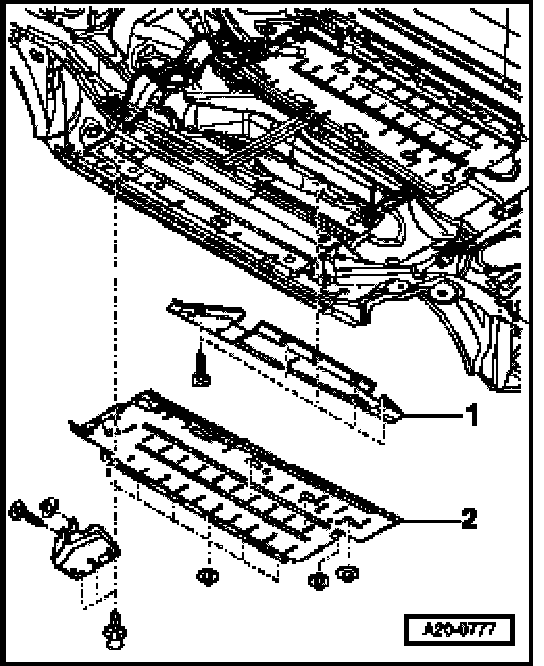 1
2
A20-0777