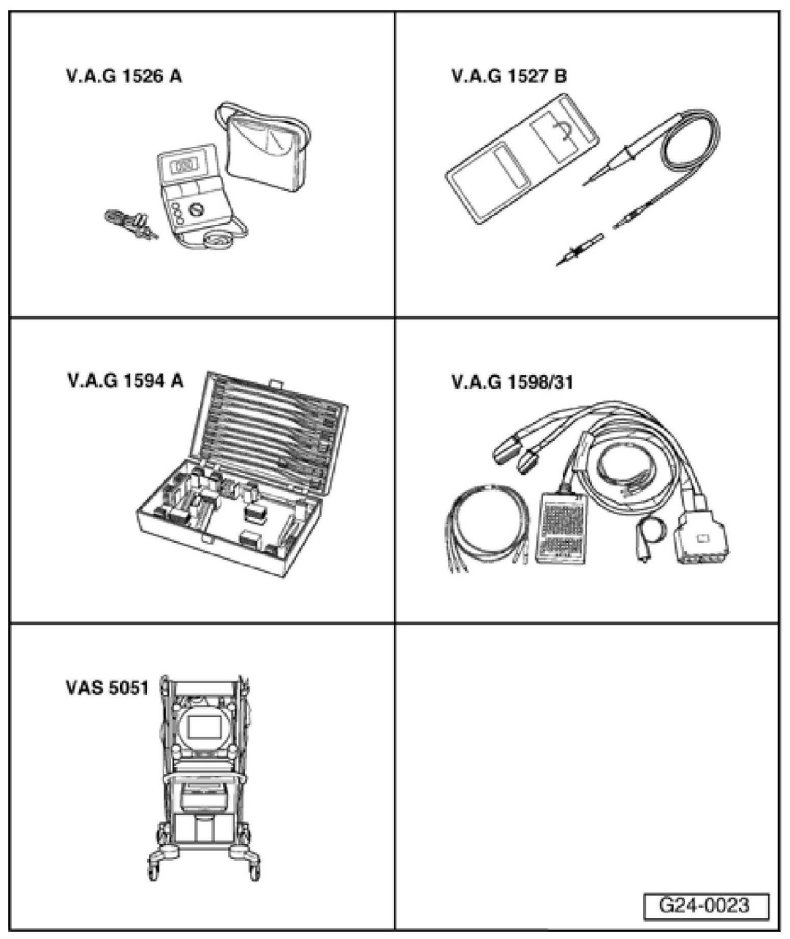 V.A.G 1526 A

V.A.G 1527 B

V.A.G 1594 A

V.A.G 1598/31

VAS 5051

G24-0023