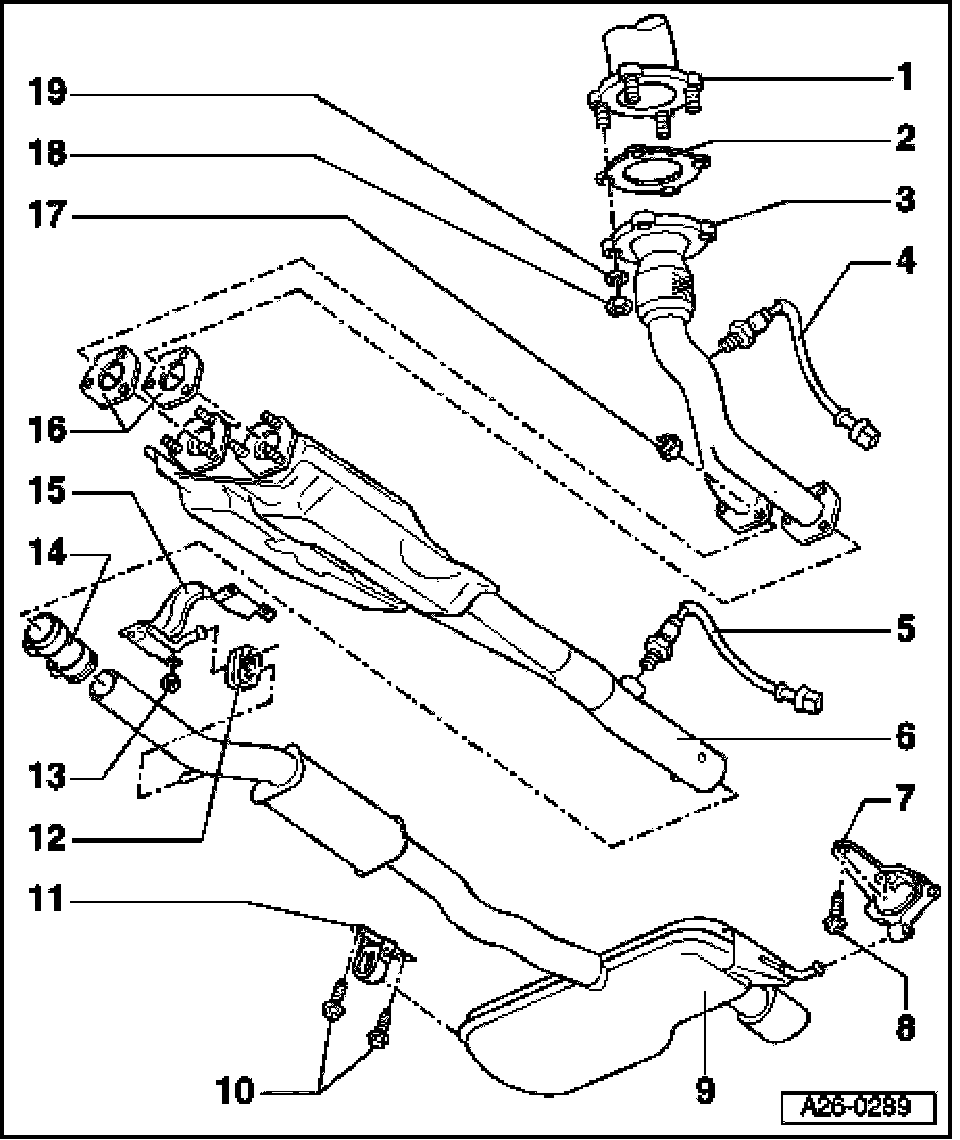 19
18
17
16
15
14
13
12
11
10
1
2
3
4
5
6
7
8
9
A26-0289