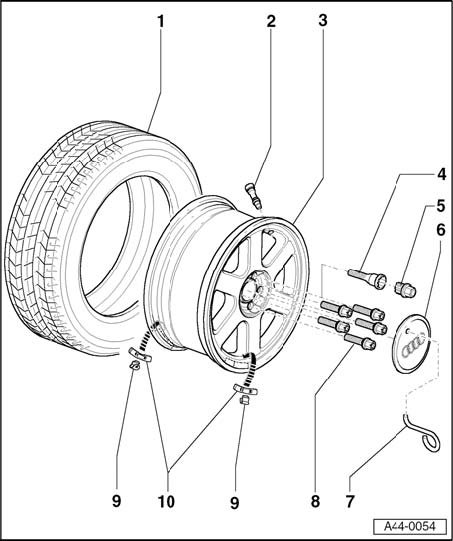 1
2
3
4
5
6
9
10
9
8
7
A44-0054