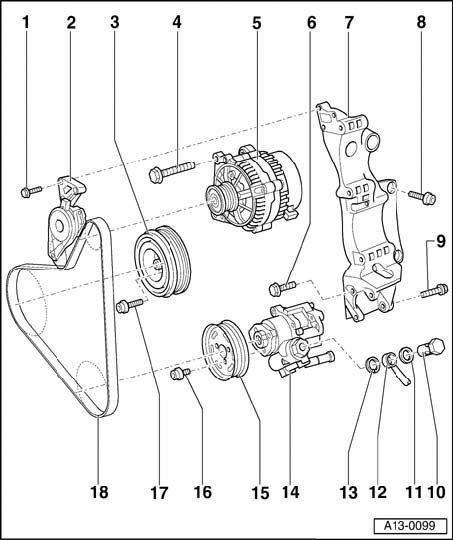 1 2 3 4 5 6 7 8

9

18 17 16 15 14 13 12 11 10

A13-0099