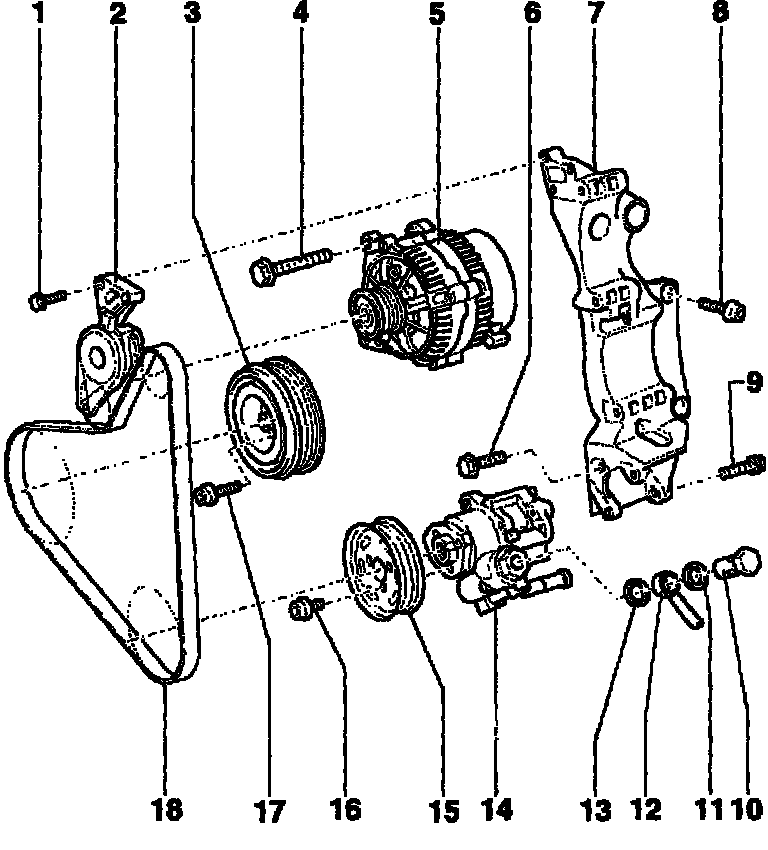 1 2 3 4 5 6 7 8

9

18 17 16 15 14 13 12 11 10