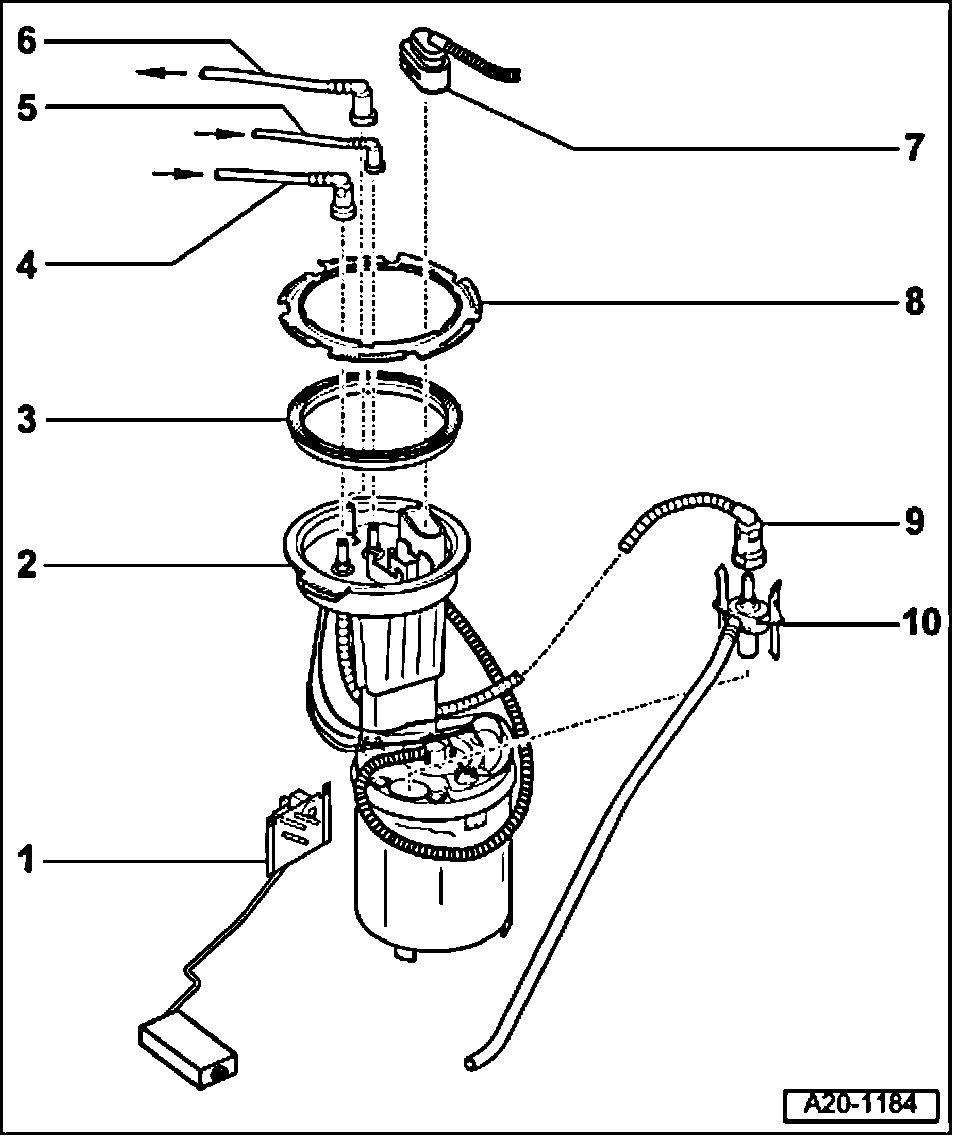 6
5
4
7
8
3
2
9
10
1
A20-1184