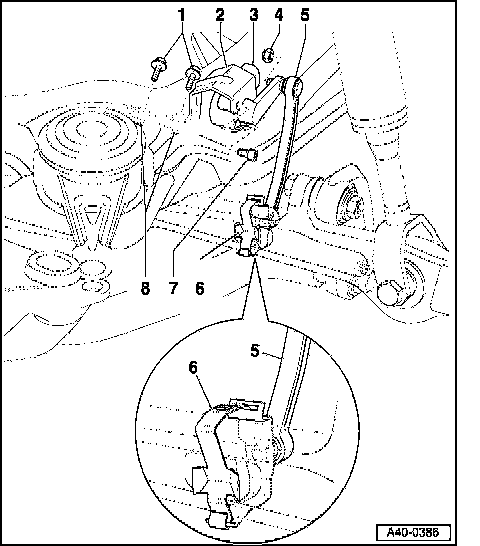 1 2 3 4 5

8 7 6

5

6

A40-0386