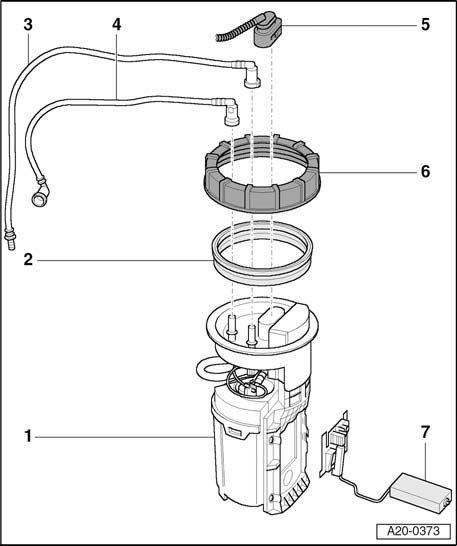 3
4
5
6
2
1
7
A20-0373