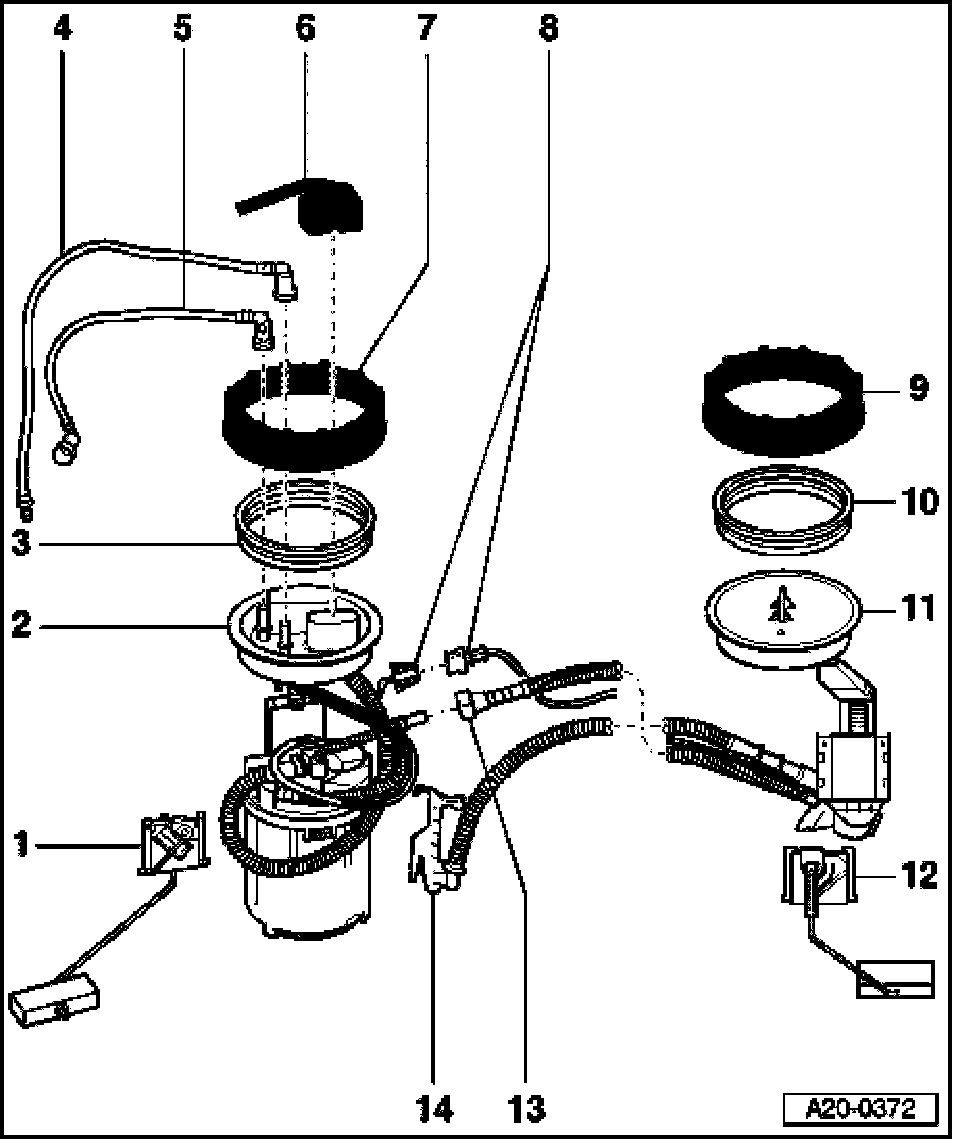 4
5
6
7
8
9
10
3
2
11
1
12
14
13
A20-0372