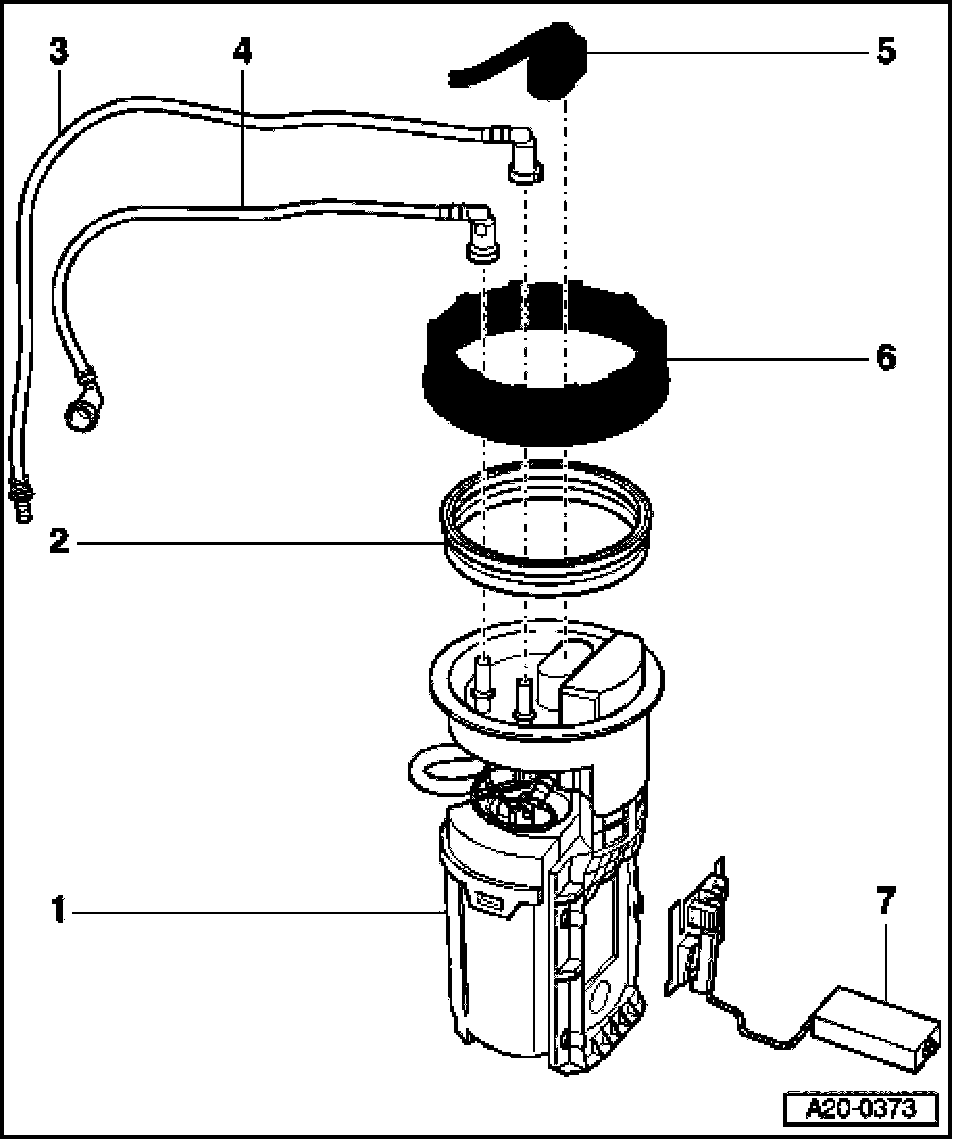 3
4
5
6
2
1
7
A20-0373