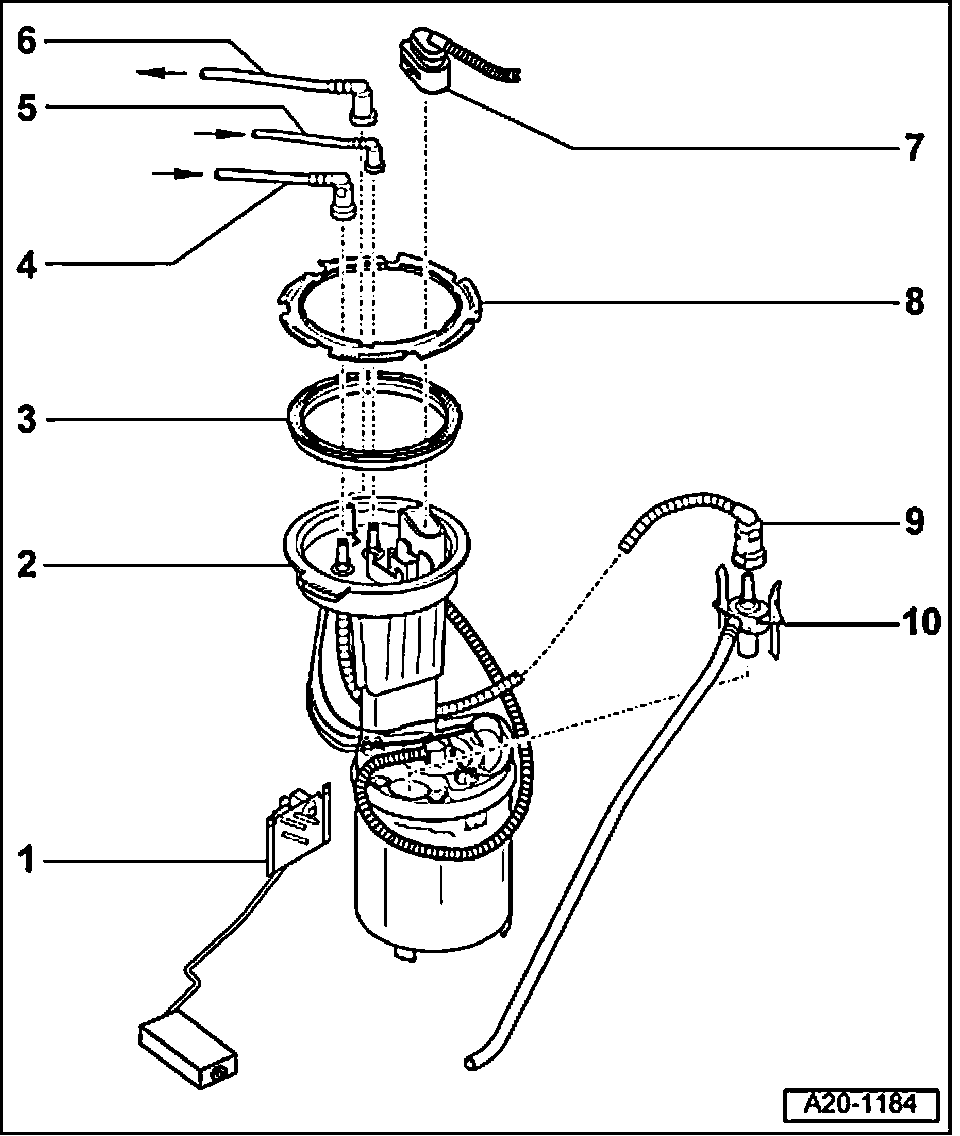 6
5
4
7
8
3
2
9
10
1
A20-1184