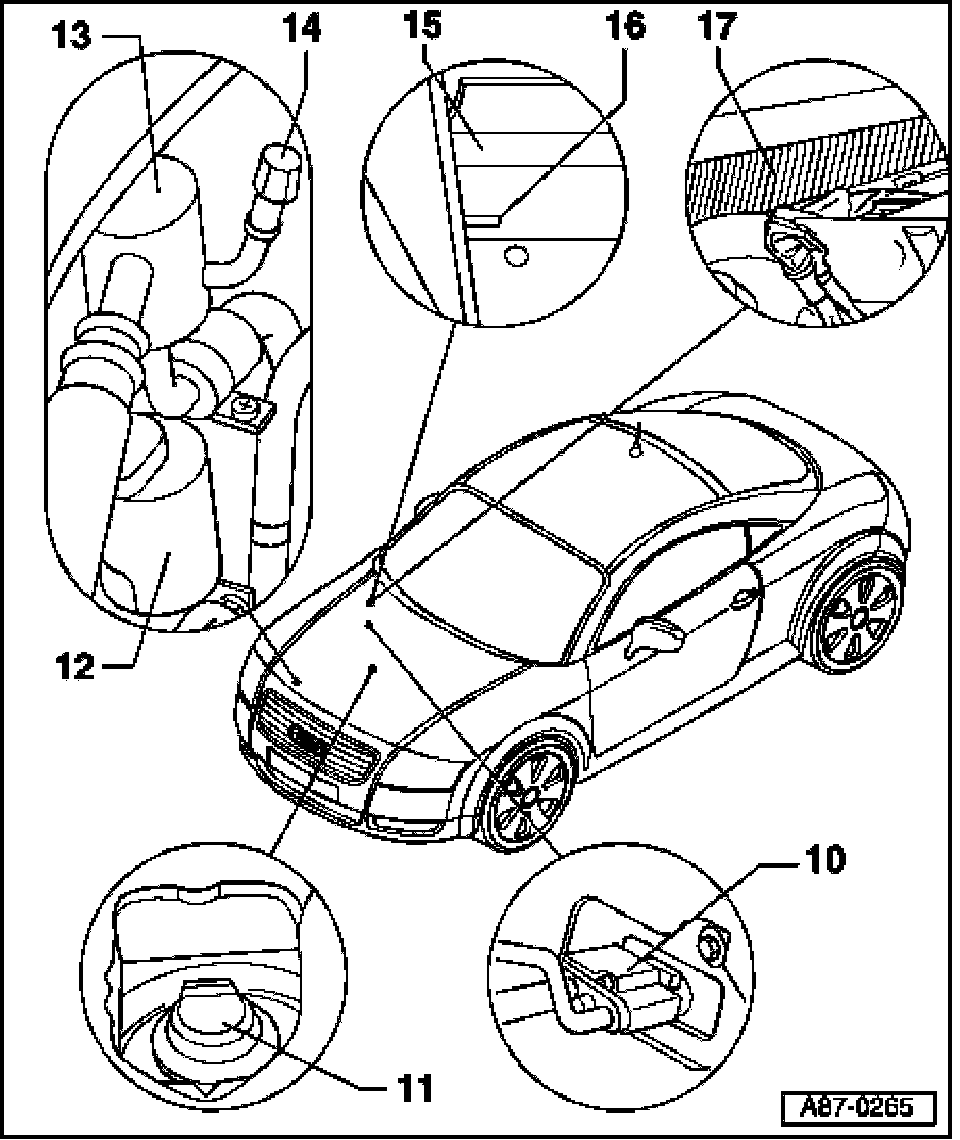 13
14
15
16
17
12
10
11
A87-0265