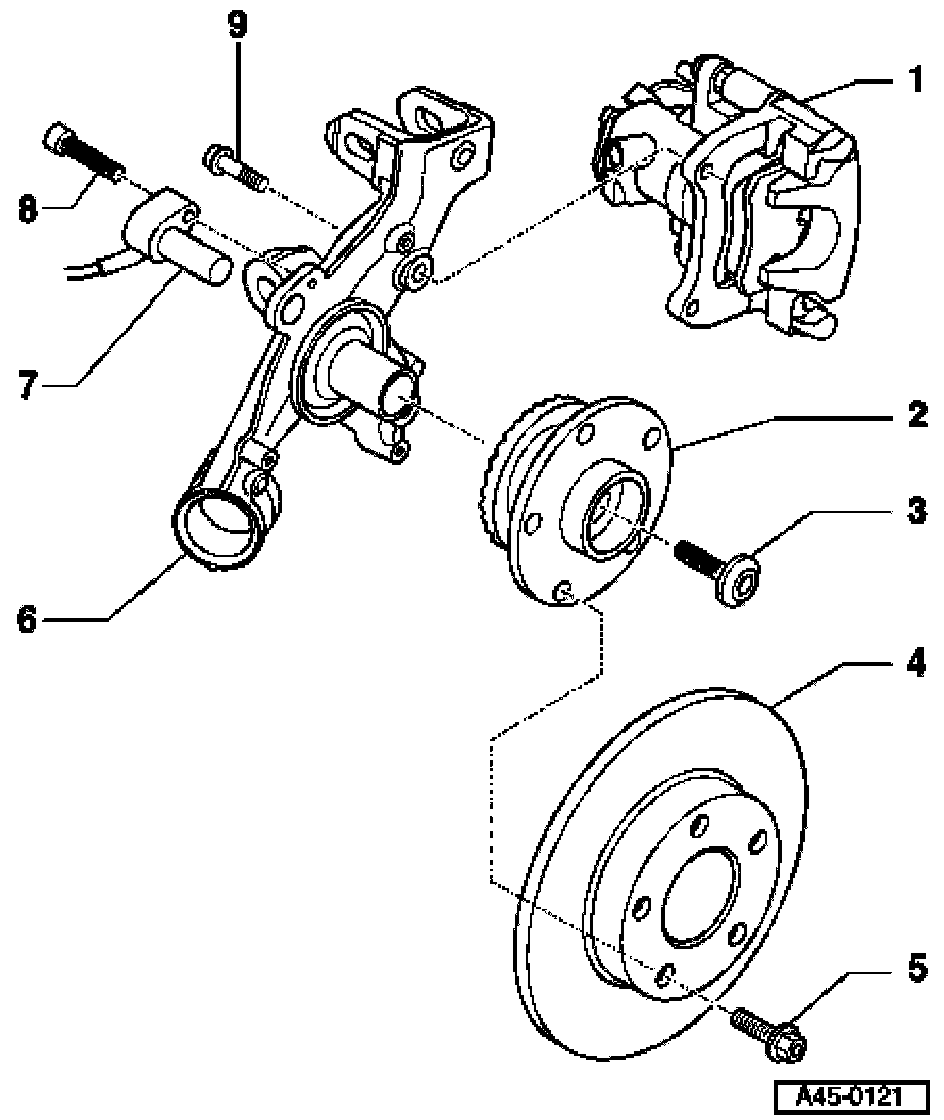 9
1
8
7
2
3
6
4
5
A45-0121