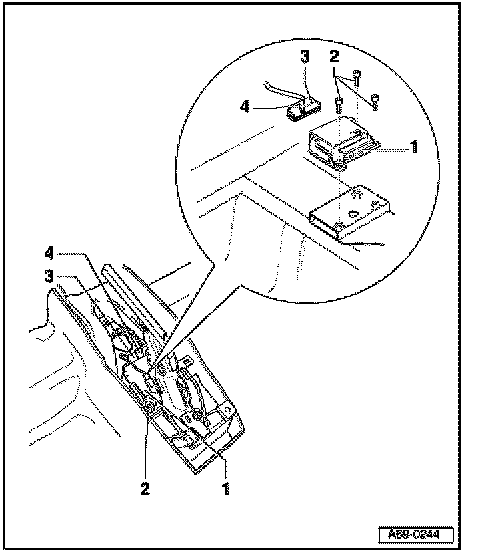 3
2
4
1
4
3
2
1
A69-0244